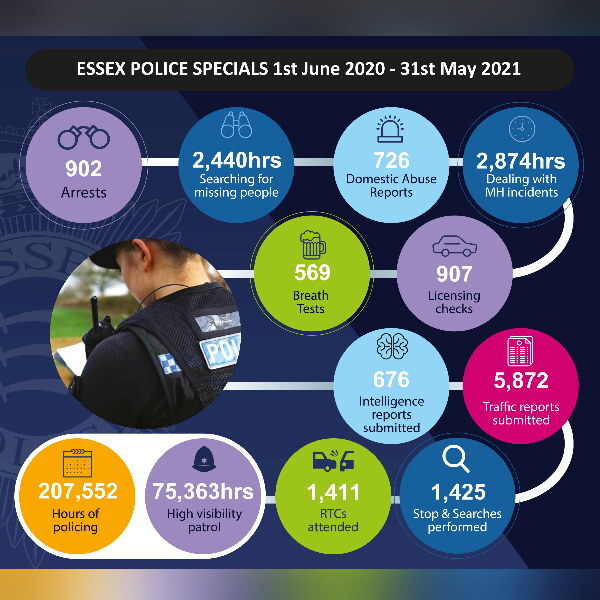 ESSEX POLICE SPECIALS 1st June 2020 - 31st May 2021

902
Arrests

2,440hrs
Searching for missing people

726
Domestic Abuse Reports

2,874hrs
Dealing with MH incidents

569
Breath Tests

907
Licensing checks

POL

676
Intelligence reports submitted

5,872
Traffic reports submitted

207,552
Hours of policing

75,363hrs
High visibility patrol

1,411
RTCs attended

1,425
Stop & Searches performed